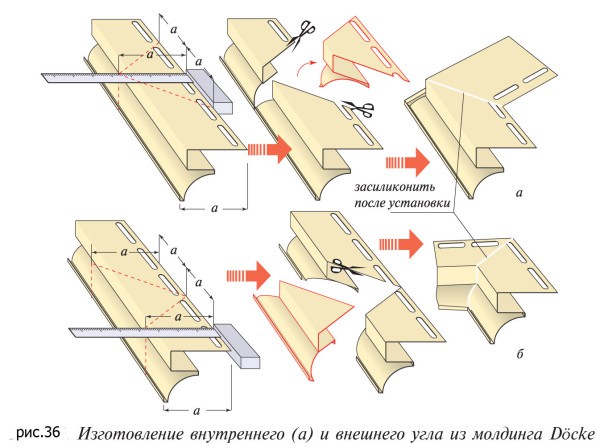 a
a
a
a
засиликонить после установки
а
a
a
a
a
a
б
рис.36 Изготовление внутреннего (а) и внешнего угла из молдинга Döcke