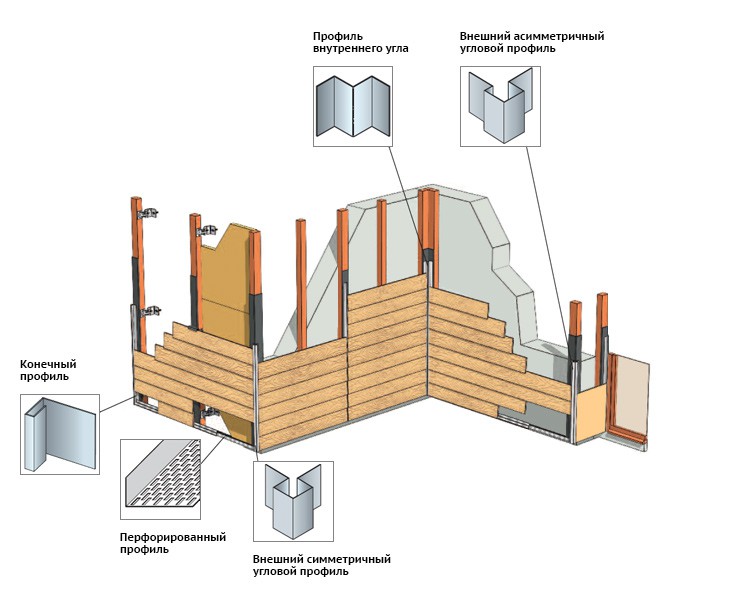 Профиль внутреннего угла

Внешний асимметричный угловой профиль

Конечный профиль

Перфорированный профиль

Внешний симметричный угловой профиль