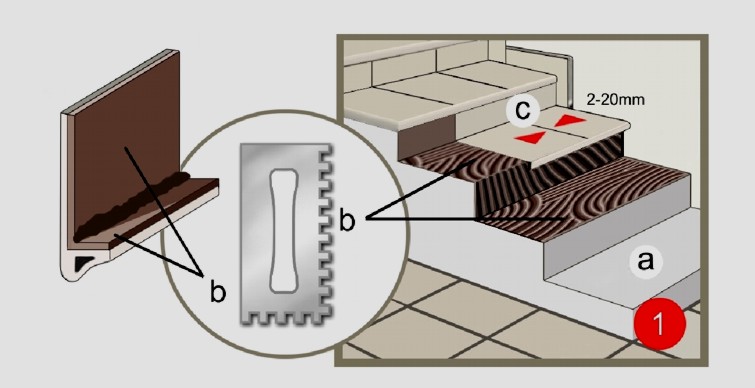 b

b

c

2-20mm

a

1