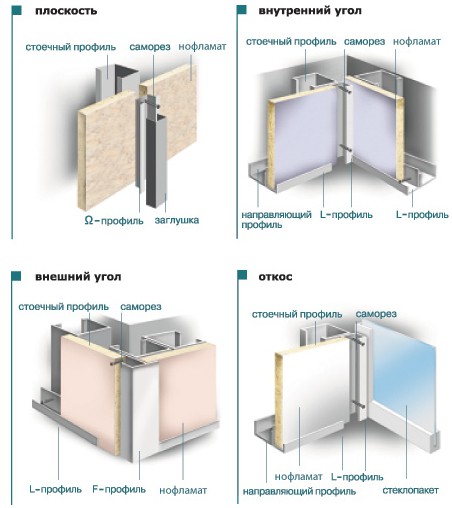 плоскость

стоечный профиль
саморез
нофламат
Ω-профиль
заглушка

внутренний угол

стоечный профиль
саморез
нофламат
направляющий профиль
L-профиль
L-профиль

внешний угол

стоечный профиль
саморез
L-профиль
F-профиль
нофламат

откос

стоечный профиль
саморез
нофламат
L-профиль
направляющий профиль
стеклопакет