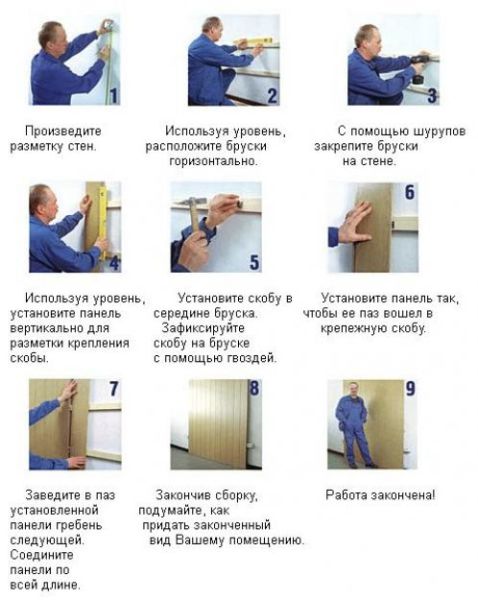 1

Произведите разметку стен.

2

Используя уровень, расположите бруски горизонтально.

3

С помощью шурупов закрепите бруски на стене.

4

Используя уровень, установите панель вертикально для разметки крепления скобы.

5

Установите скобу в середине бруска. Зафиксируйте скобу на бруске с помощью гвоздей.

6

Установите панель так, чтобы ее паз вошел в крепежную скобу.

7

Заведите в паз установленной панели гребень следующей. Соедините панели по всей длине.

8

Закончив сборку, подумайте, как придать законченный вид Вашему помещению.

9

Работа закончена!