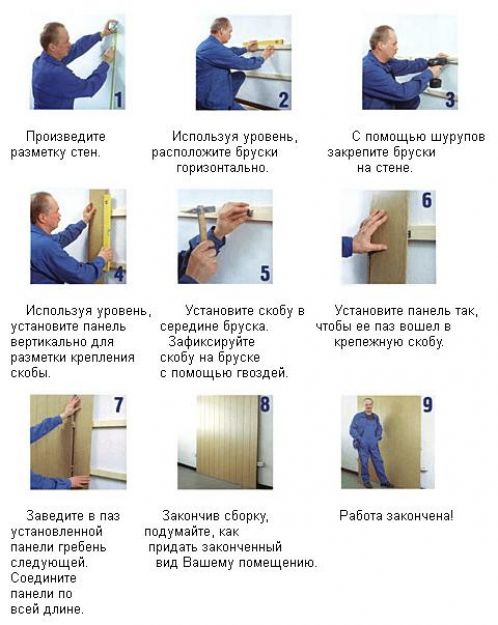 1

Произведите разметку стен.

2

Используя уровень, расположите бруски горизонтально.

3

С помощью шурупов закрепите бруски на стене.

4

Используя уровень, установите панель вертикально для разметки крепления скобы.

5

Установите скобу в середине бруска. Зафиксируйте скобу на бруске с помощью гвоздей.

6

Установите панель так, чтобы ее паз вошел в крепежную скобу.

7

Заведите в паз установленной панели гребень следующей. Соедините панели по всей длине.

8

Закончив сборку, подумайте, как придать законченный вид Вашему помещению.

9

Работа закончена!