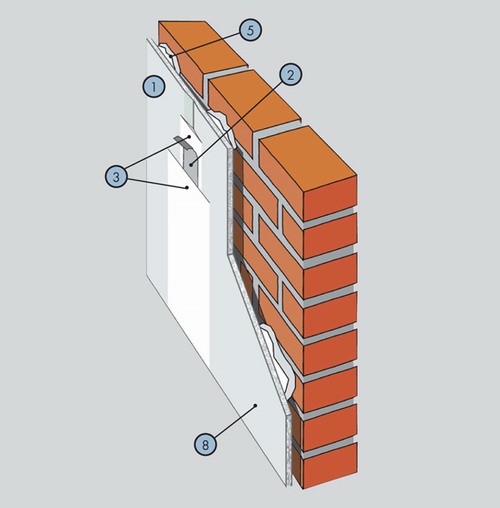 5
2
1
3
8