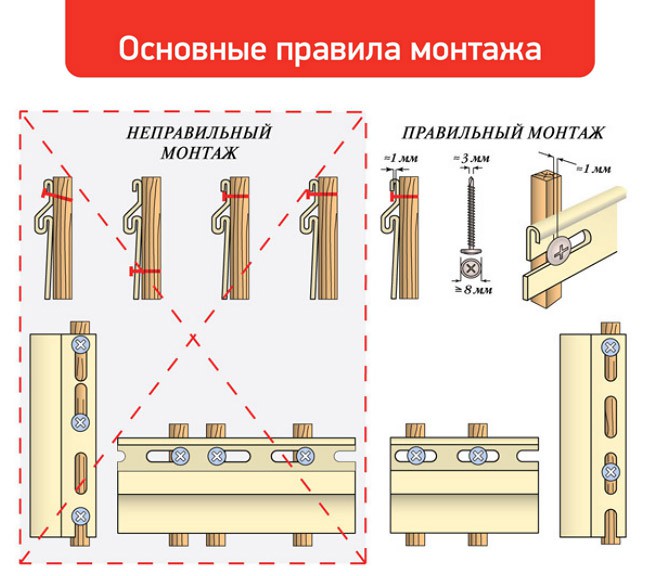 Основные правила монтажа

НЕПРАВИЛЬНЫЙ МОНТАЖ

ПРАВИЛЬНЫЙ МОНТАЖ

≈1 мм

≈3 мм

≈1 мм

≥8 мм