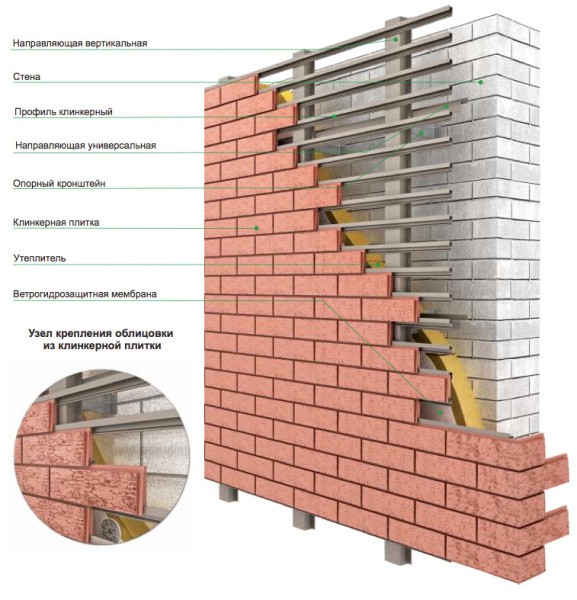 Направляющая вертикальная

Стена

Профиль клинкерный

Направляющая универсальная

Опорный кронштейн

Клинкерная плитка

Утеплитель

Ветрогидрозащитная мембрана

Узел крепления облицовки из клинкерной плитки