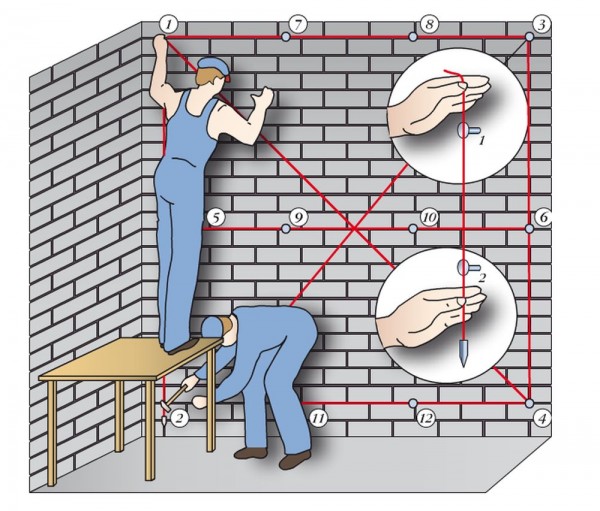 1
7
8
3
1
5
9
10
6
2
2
11
12
4