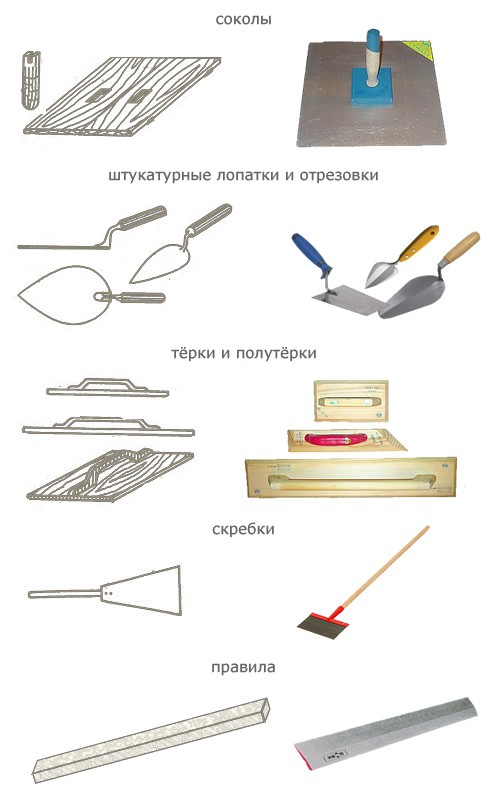 соколы

штукатурные лопатки и отрезовки

тёрки и полутёрки

скребки

правила