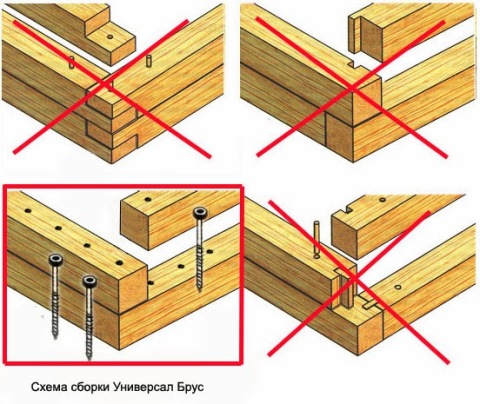 Схема сборки Универсал Брус