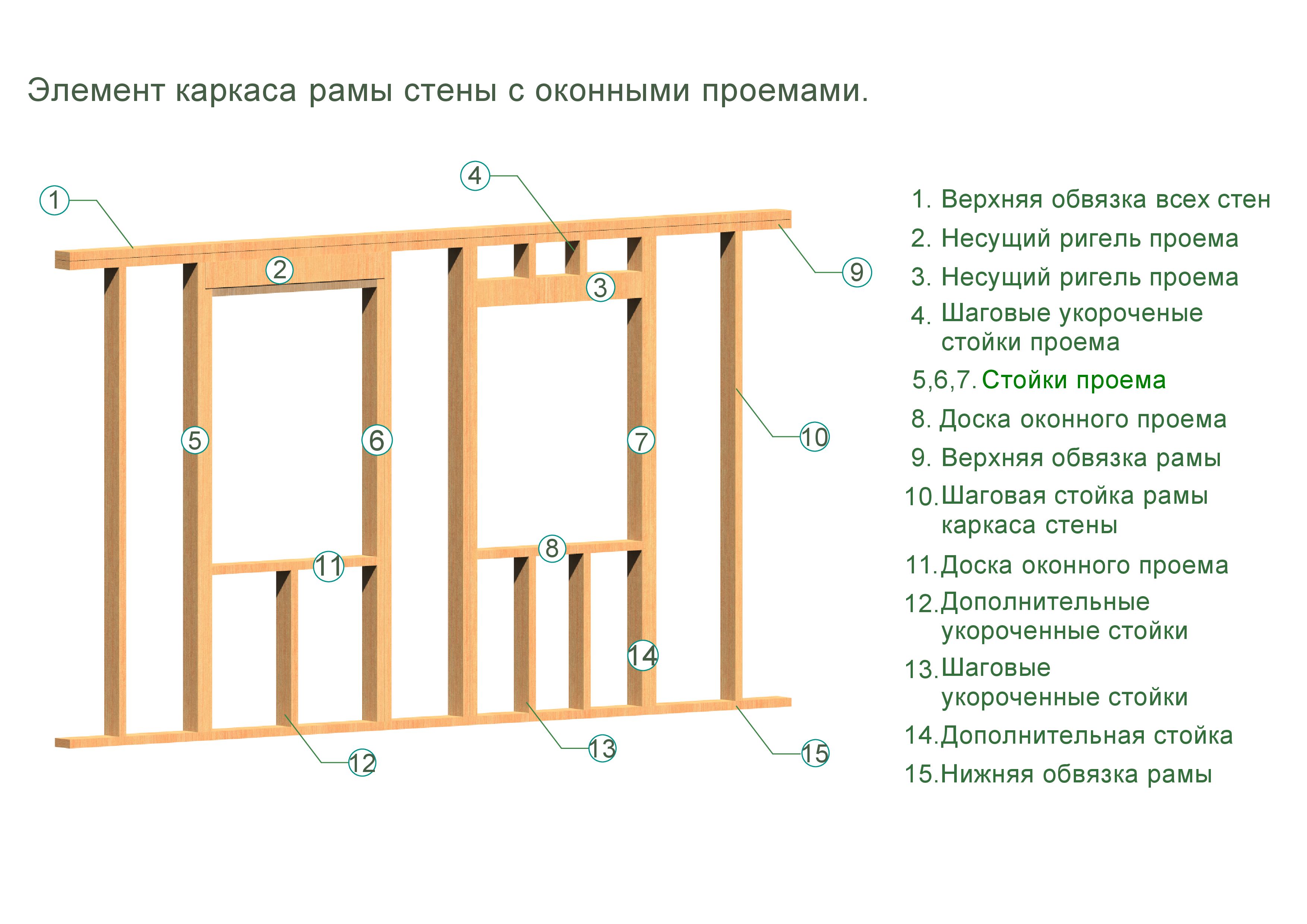 Элемент каркаса рамы стены с оконными проемами.

1
4
2
3
9
5
6
7
10
8
11
14
12
13
15

1. Верхняя обвязка всех стен
2. Несущий ригель проема
3. Несущий ригель проема
4. Шаговые укороченые стойки проема
5,6,7. Стойки проема
8. Доска оконного проема
9. Верхняя обвязка рамы
10. Шаговая стойка рамы каркаса стены
11. Доска оконного проема
12. Дополнительные укороченные стойки
13. Шаговые укороченные стойки
14. Дополнительная стойка
15. Нижняя обвязка рамы